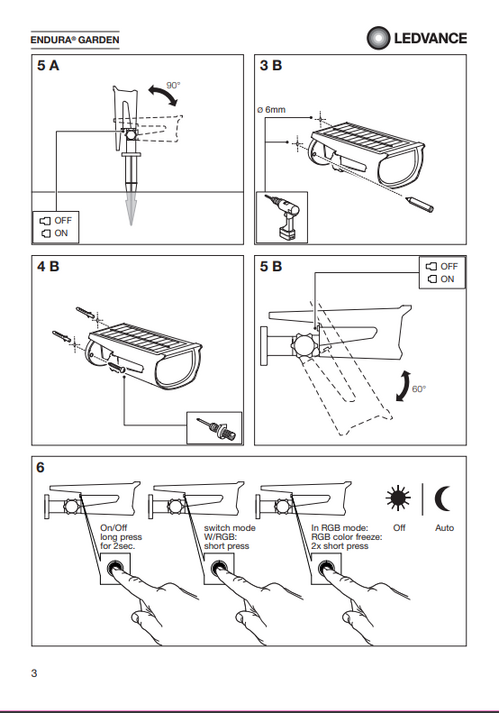 ENDURA® GARDEN

LEDVANCE

5 A

90°

OFF
ON

3 B

ø 6mm

4 B

5 B

OFF
ON

60°

6

On/Off long press for 2sec.

switch mode W/RGB: short press

In RGB mode: RGB color freeze: 2x short press

Off

Auto

3