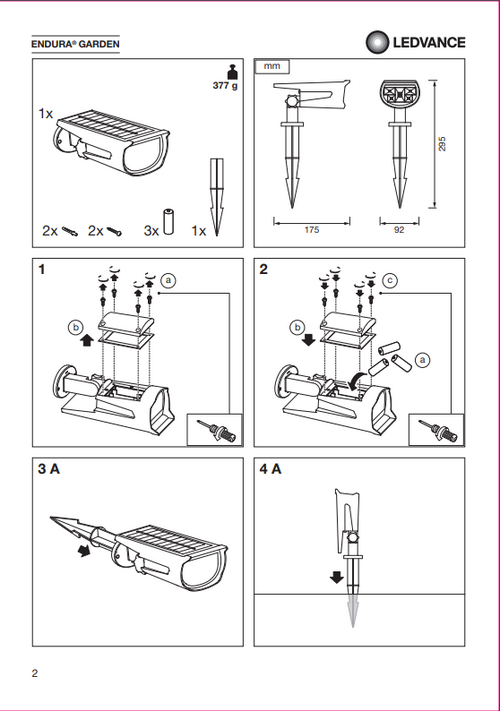 ENDURA® GARDEN

LEDVANCE

377 g

1x

2x 2x 3x 1x

mm

295

175

92

1

a

b

2

c

b

a

3 A

4 A

2