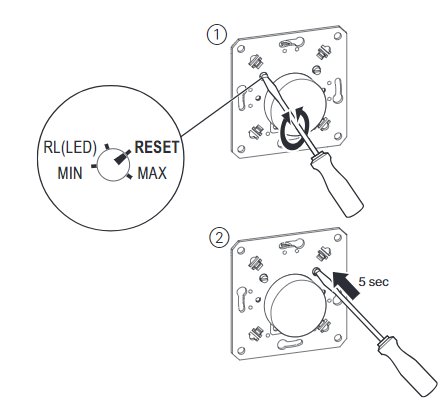 ①

RL(LED)
RESET
MIN
MAX

②

5 sec