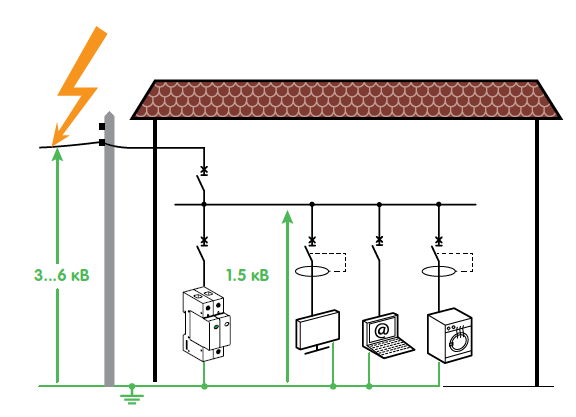 3...6 кВ

1.5 кВ

@