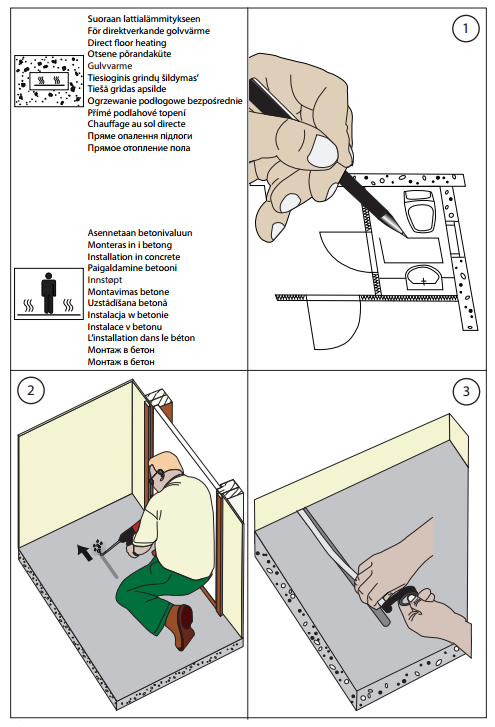 Suoraan lattialämmitykseen
För direktverkande golvvärme
Direct floor heating
Otsene põrandaküte
Gulvvarme
Tiesioginis grindų šildymas'
Tiešā grīdas apsilde
Ogrzewanie podłogowe bezpośrednie
Přímé podlahové topení
Chauffage au sol directe
Пряме опалення підлоги
Прямое отопление пола

1

Asennetaan betonivaluun
Monteras in i betong
Installation in concrete
Paigaldamine betooni
Innstøpt
Montavimas betone
Uzstādīšana betonā
Instalacja w betonie
Instalace v betonu
L'installation dans le béton
Монтаж в бетон
Монтаж в бетон

2

3