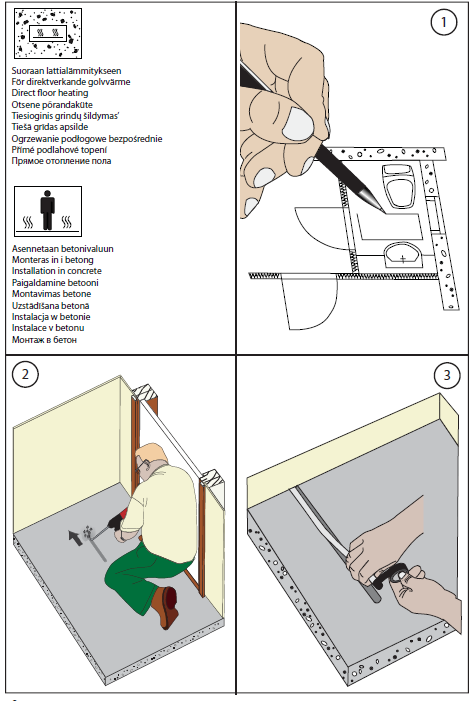 Suoraan lattialämmitykseen
För direktverkande golvvärme
Direct floor heating
Otsene põrandaküte
Tiesioginis grindų šildymas'
Tiešā grīdas apsilde
Ogrzewanie podłogowe bezpośrednie
Přímé podlahové topení
Прямое отопление пола

Asennetaan betonivaluun
Monteras in i betong
Installation in concrete
Paigaldamine betooni
Montavimas betone
Uzstādīšana betonā
Instalacja w betonie
Instalace v betonu
Монтаж в бетон

1

2

3